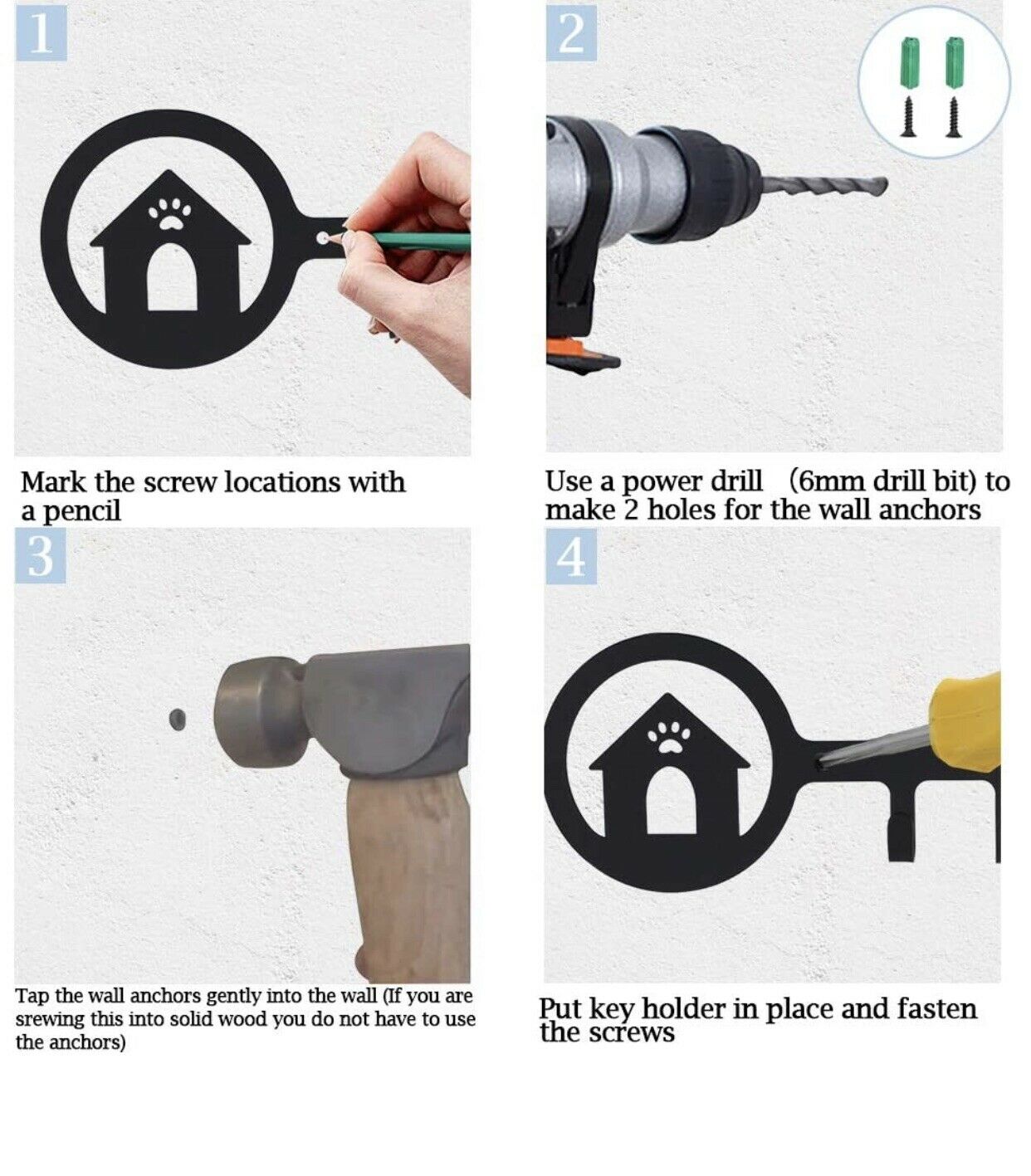 1

Mark the screw locations with a pencil

2

Use a power drill (6mm drill bit) to make 2 holes for the wall anchors

3

Tap the wall anchors gently into the wall (If you are srewing this into solid wood you do not have to use the anchors)

4

Put key holder in place and fasten the screws