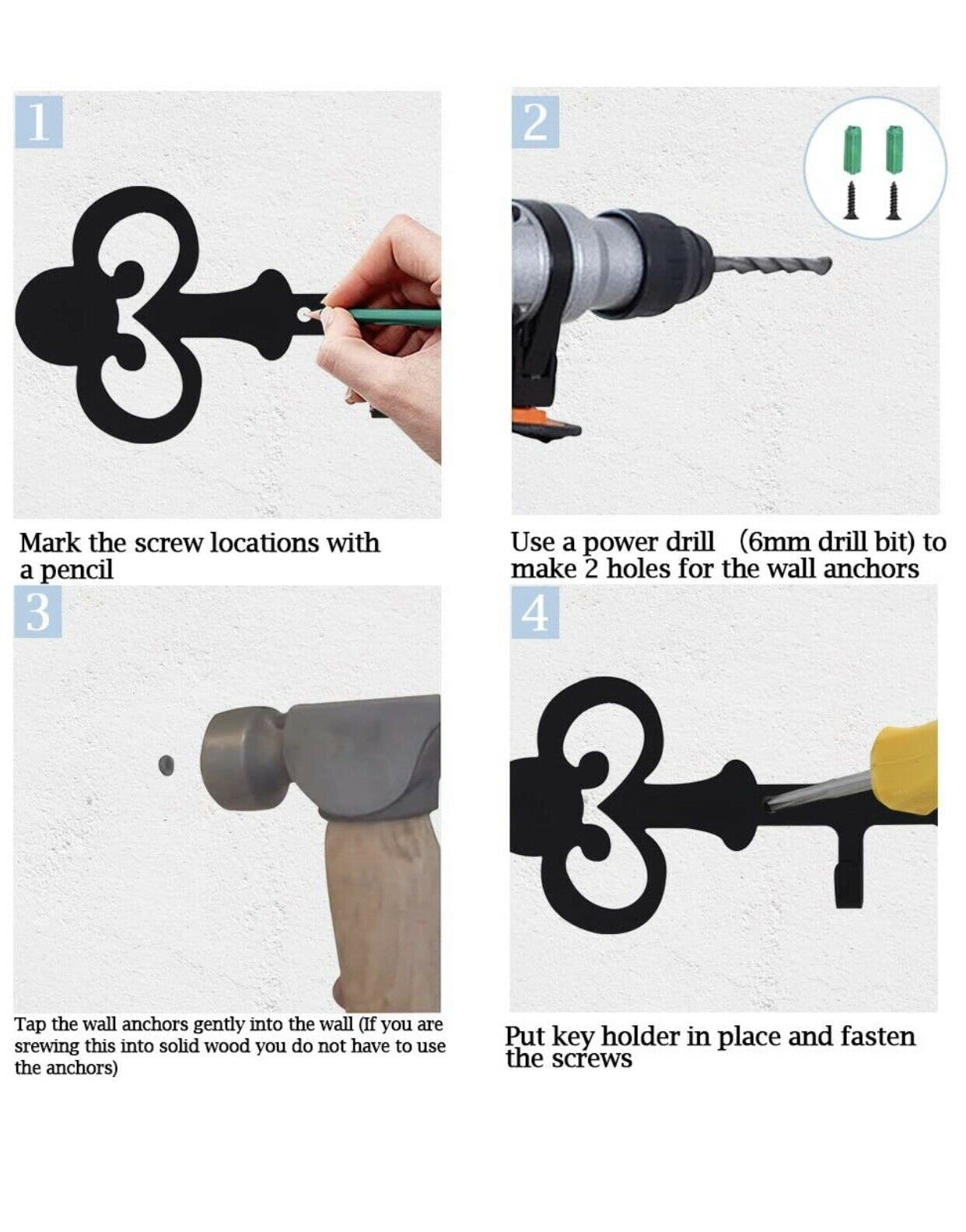 1

Mark the screw locations with a pencil

2

Use a power drill (6mm drill bit) to make 2 holes for the wall anchors

3

Tap the wall anchors gently into the wall (If you are srewing this into solid wood you do not have to use the anchors)

4

Put key holder in place and fasten the screws