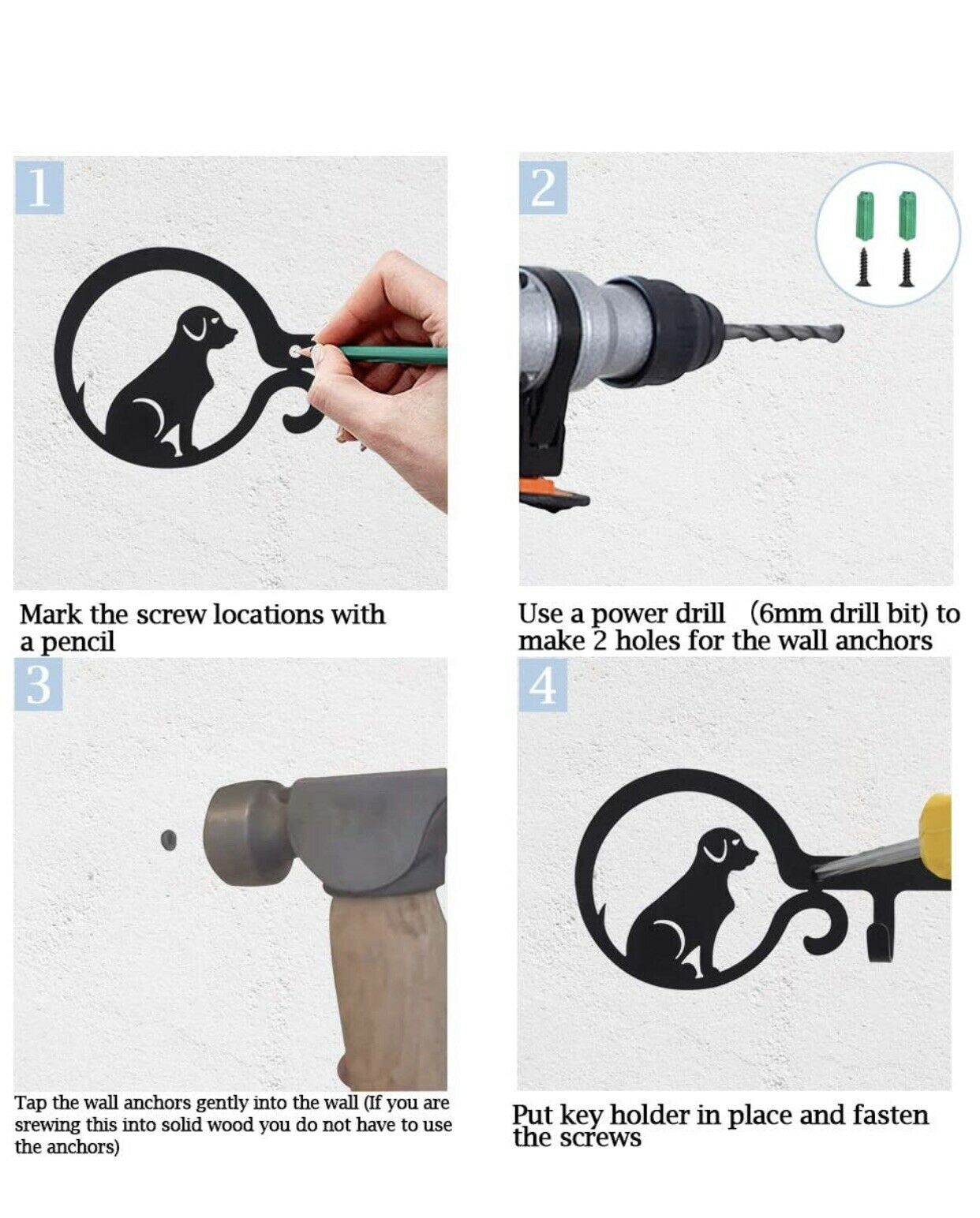 1

Mark the screw locations with a pencil

2

Use a power drill (6mm drill bit) to make 2 holes for the wall anchors

3

Tap the wall anchors gently into the wall (If you are srewing this into solid wood you do not have to use the anchors)

4

Put key holder in place and fasten the screws